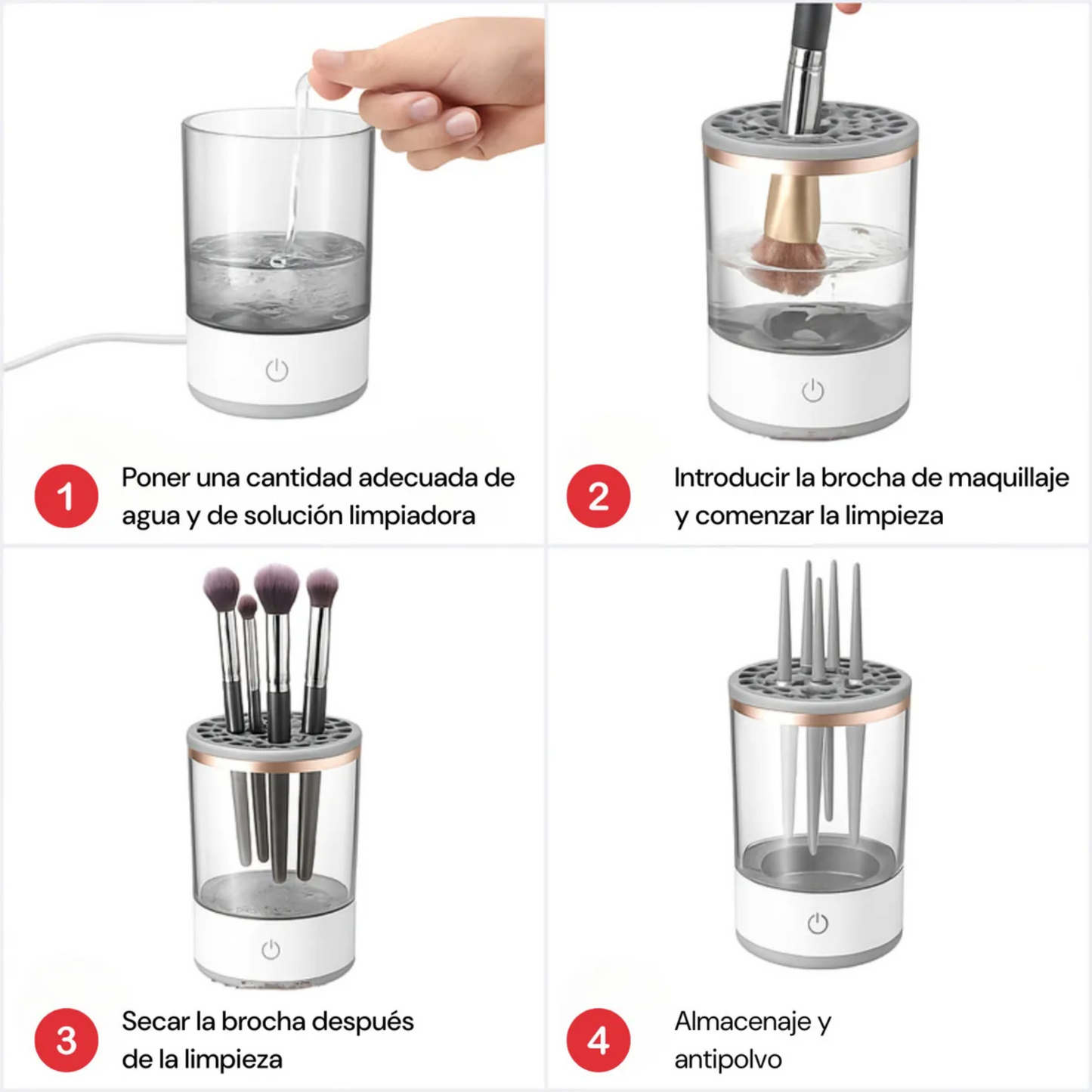 1 Poner una cantidad adecuada de agua y de solución limpiadora

2 Introducir la brocha de maquillaje y comenzar la limpieza

3 Secar la brocha después de la limpieza

4 Almacenaje y antipolvo